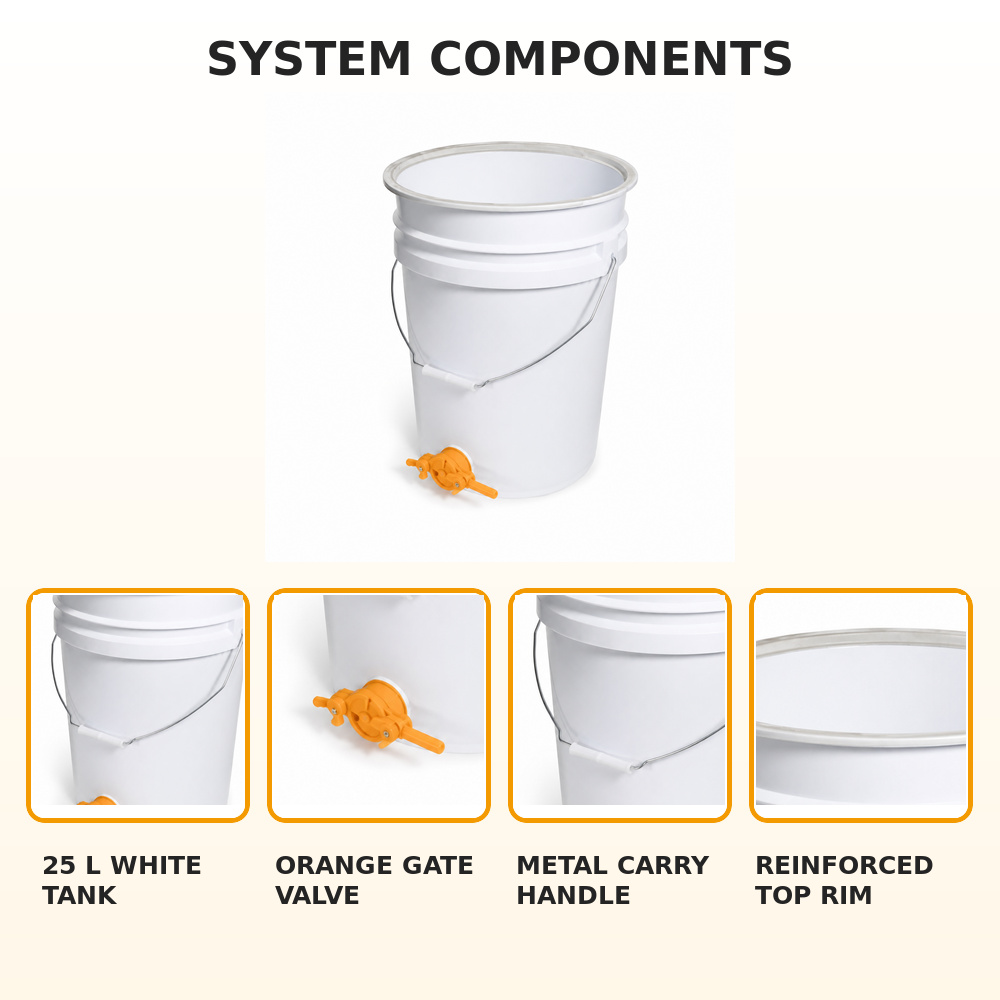 SYSTEM COMPONENTS

25 L WHITE TANK

ORANGE GATE VALVE

METAL CARRY HANDLE

REINFORCED TOP RIM